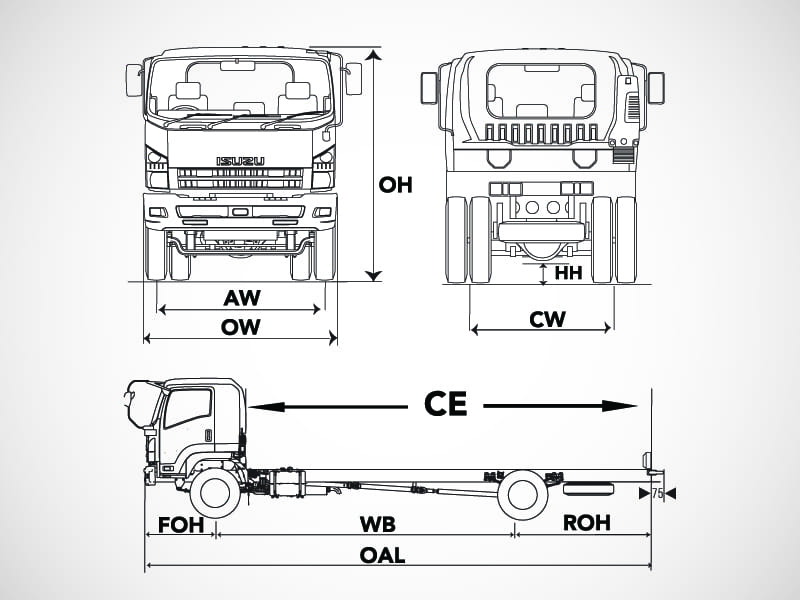 ISUZU

OH

AW

OW

HH

CW

CE

75

FOH

WB

ROH

OAL